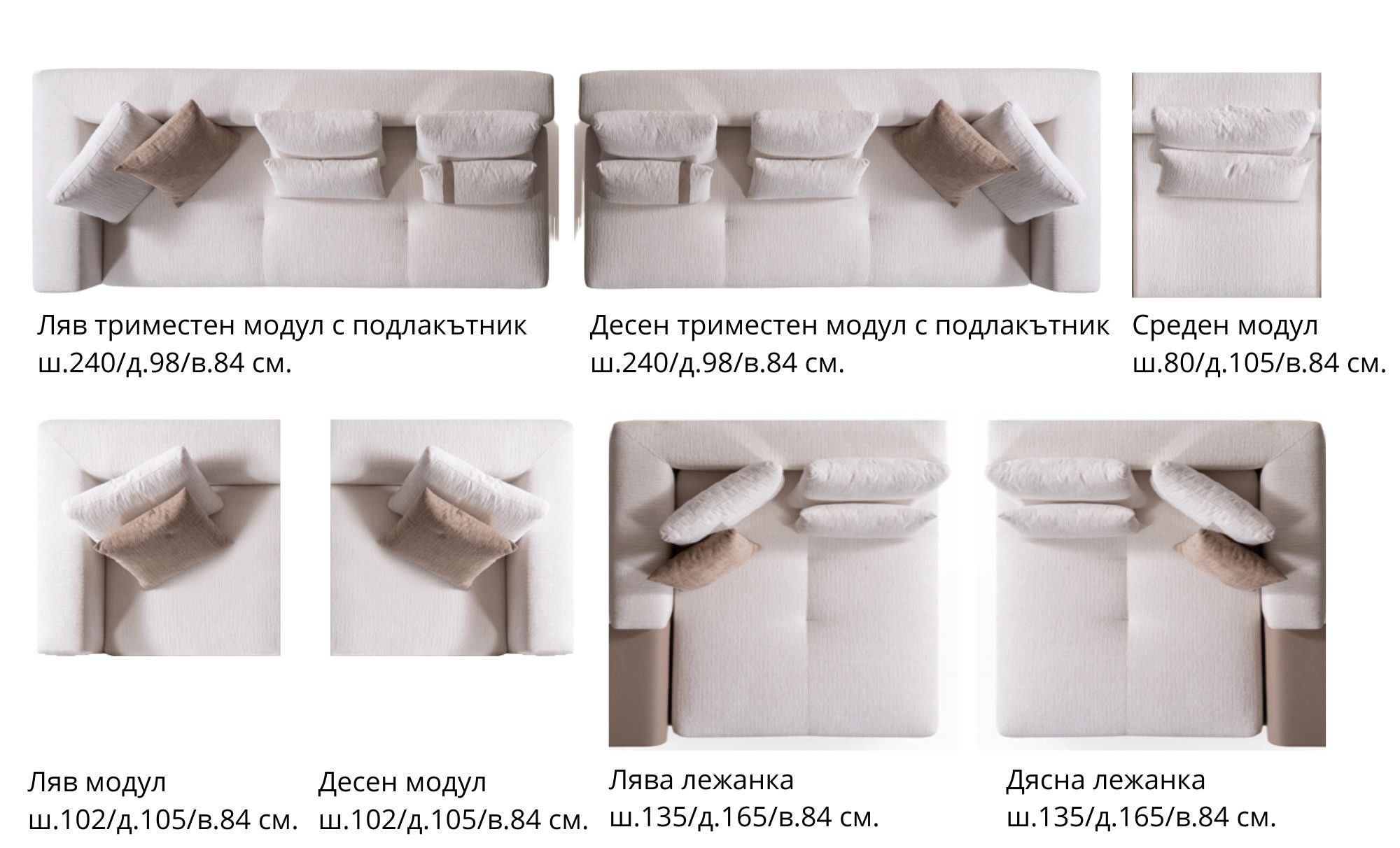 Ляв триместен модул с подлакътник
ш.240/д.98/в.84 см.

Десен триместен модул с подлакътник
ш.240/д.98/в.84 см.

Среден модул
ш.80/д.105/в.84 см.

Ляв модул
ш.102/д.105/в.84 см.

Десен модул
ш.102/д.105/в.84 см.

Лява лежанка
ш.135/д.165/в.84 см.

Дясна лежанка
ш.135/д.165/в.84 см.